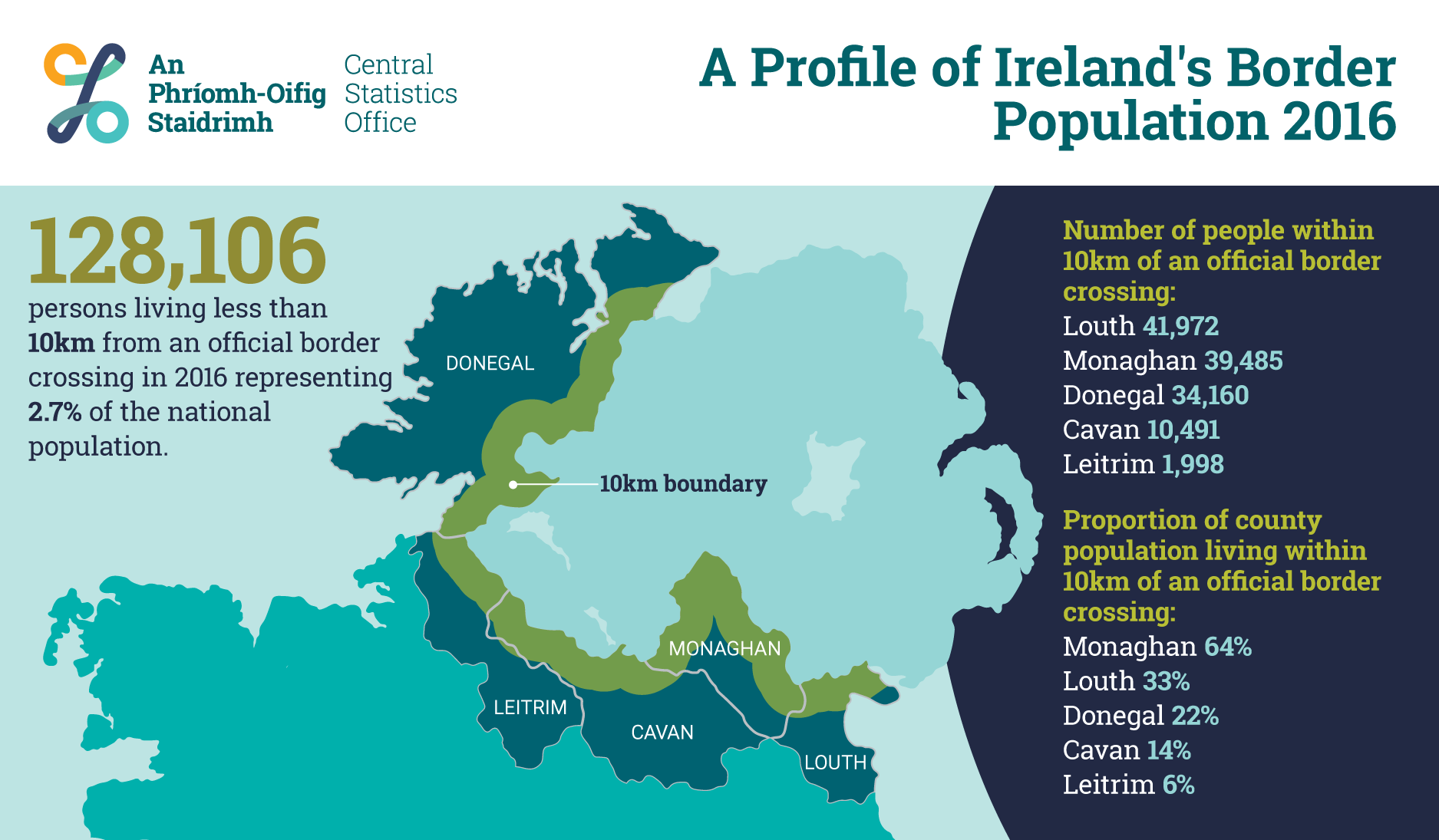 An Phríomh-Oifig Staidrimh

Central Statistics Office

A Profile of Ireland's Border Population 2016

128,106

persons living less than 10km from an official border crossing in 2016 representing 2.7% of the national population.

DONEGAL

10km boundary

MONAGHAN

LEITRIM

CAVAN

LOUTH

Number of people within 10km of an official border crossing:

Louth 41,972
Monaghan 39,485
Donegal 34,160
Cavan 10,491
Leitrim 1,998

Proportion of county population living within 10km of an official border crossing:

Monaghan 64%
Louth 33%
Donegal 22%
Cavan 14%
Leitrim 6%