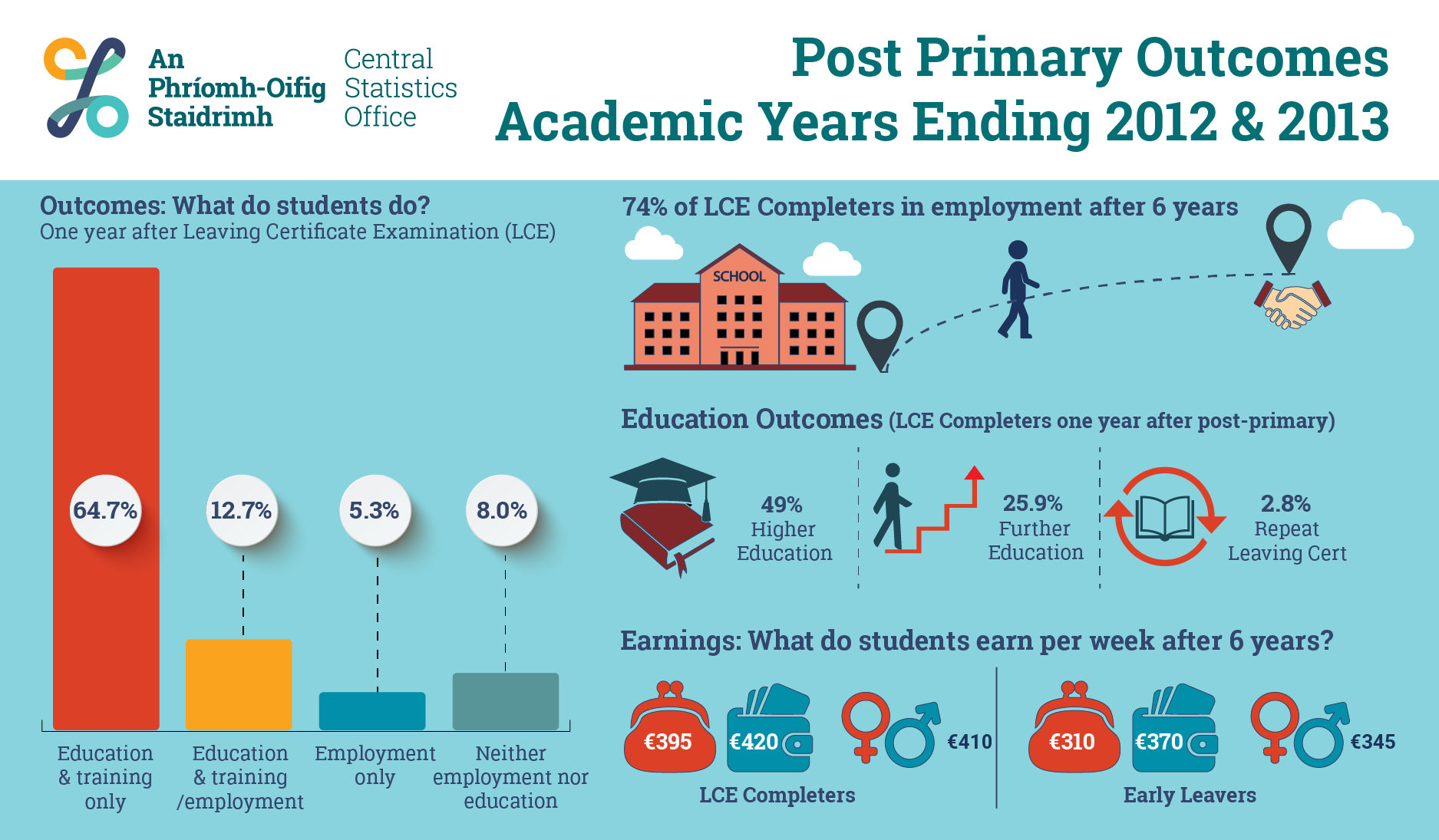 An Phríomh-Oifig Staidrimh

Central Statistics Office

Post Primary Outcomes
Academic Years Ending 2012 & 2013

Outcomes: What do students do?
One year after Leaving Certificate Examination (LCE)

64.7%

12.7%

5.3%

8.0%

Education & training only

Education & training /employment

Employment only

Neither employment nor education

74% of LCE Completers in employment after 6 years

SCHOOL

Education Outcomes (LCE Completers one year after post-primary)

49%
Higher Education

25.9%
Further Education

2.8%
Repeat Leaving Cert

Earnings: What do students earn per week after 6 years?

€395

€420

€410

LCE Completers

€310

€370

€345

Early Leavers