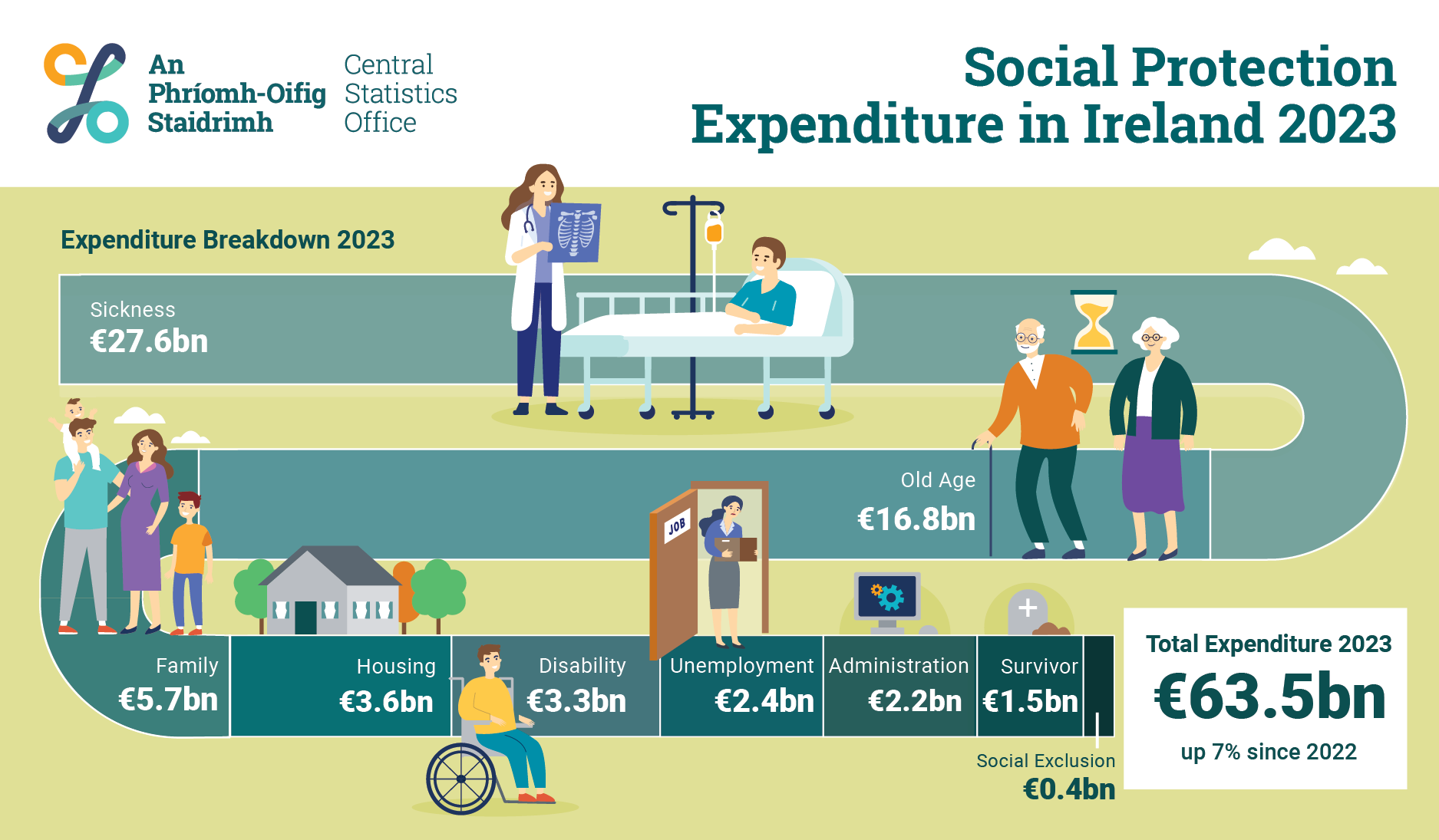 An Phríomh-Oifig Staidrimh

Central Statistics Office

Social Protection Expenditure in Ireland 2023

Expenditure Breakdown 2023

Sickness
€27.6bn

Old Age
€16.8bn

JOB

Family
€5.7bn

Housing
€3.6bn

Disability
€3.3bn

Unemployment
€2.4bn

Administration
€2.2bn

Survivor
€1.5bn

Social Exclusion
€0.4bn

Total Expenditure 2023
€63.5bn
up 7% since 2022