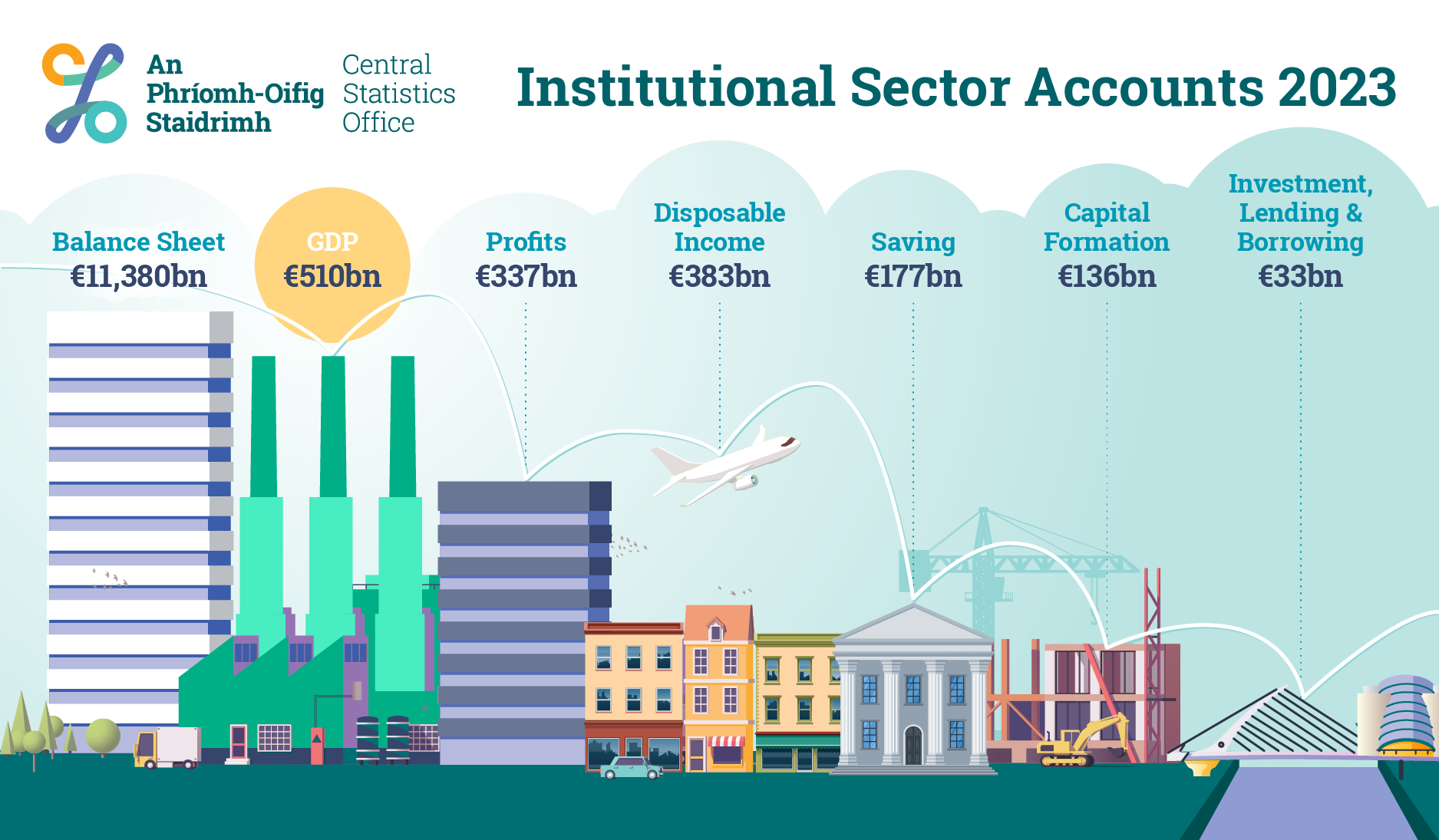 An Phríomh-Oifig Staidrimh

Central Statistics Office

Institutional Sector Accounts 2023

Balance Sheet
€11,380bn

GDP
€510bn

Profits
€337bn

Disposable Income
€383bn

Saving
€177bn

Capital Formation
€136bn

Investment, Lending & Borrowing
€33bn