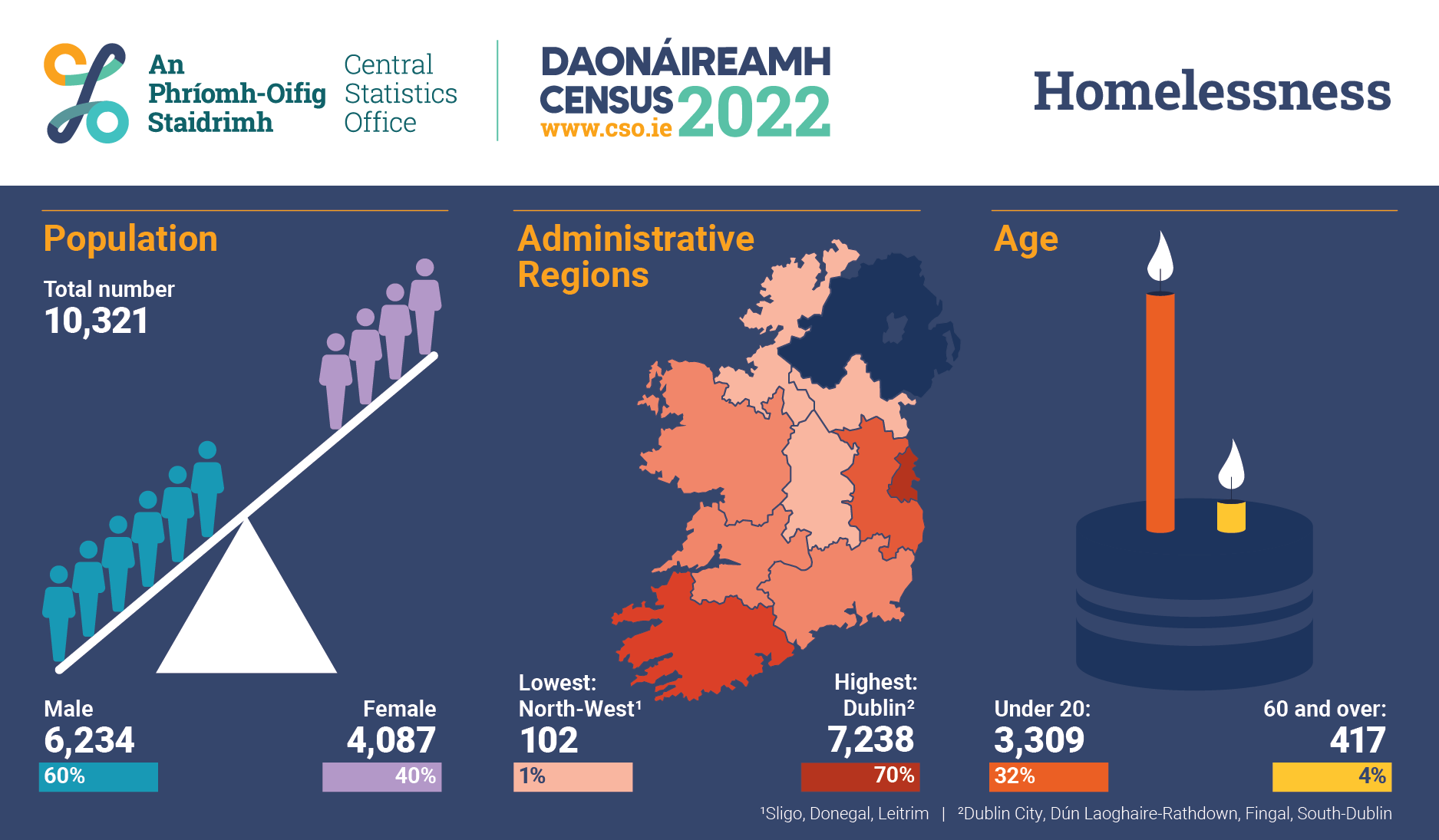 An Phríomh-Oifig Staidrimh

Central Statistics Office

DAONÁIREAMH CENSUS 2022
www.cso.ie

Homelessness

Population

Total number
10,321

Male
6,234
60%

Female
4,087
40%

Administrative Regions

Lowest:
North-West¹
102
1%

Highest:
Dublin²
7,238
70%

Age

Under 20:
3,309
32%

60 and over:
417
4%

¹Sligo, Donegal, Leitrim | ²Dublin City, Dún Laoghaire-Rathdown, Fingal, South-Dublin