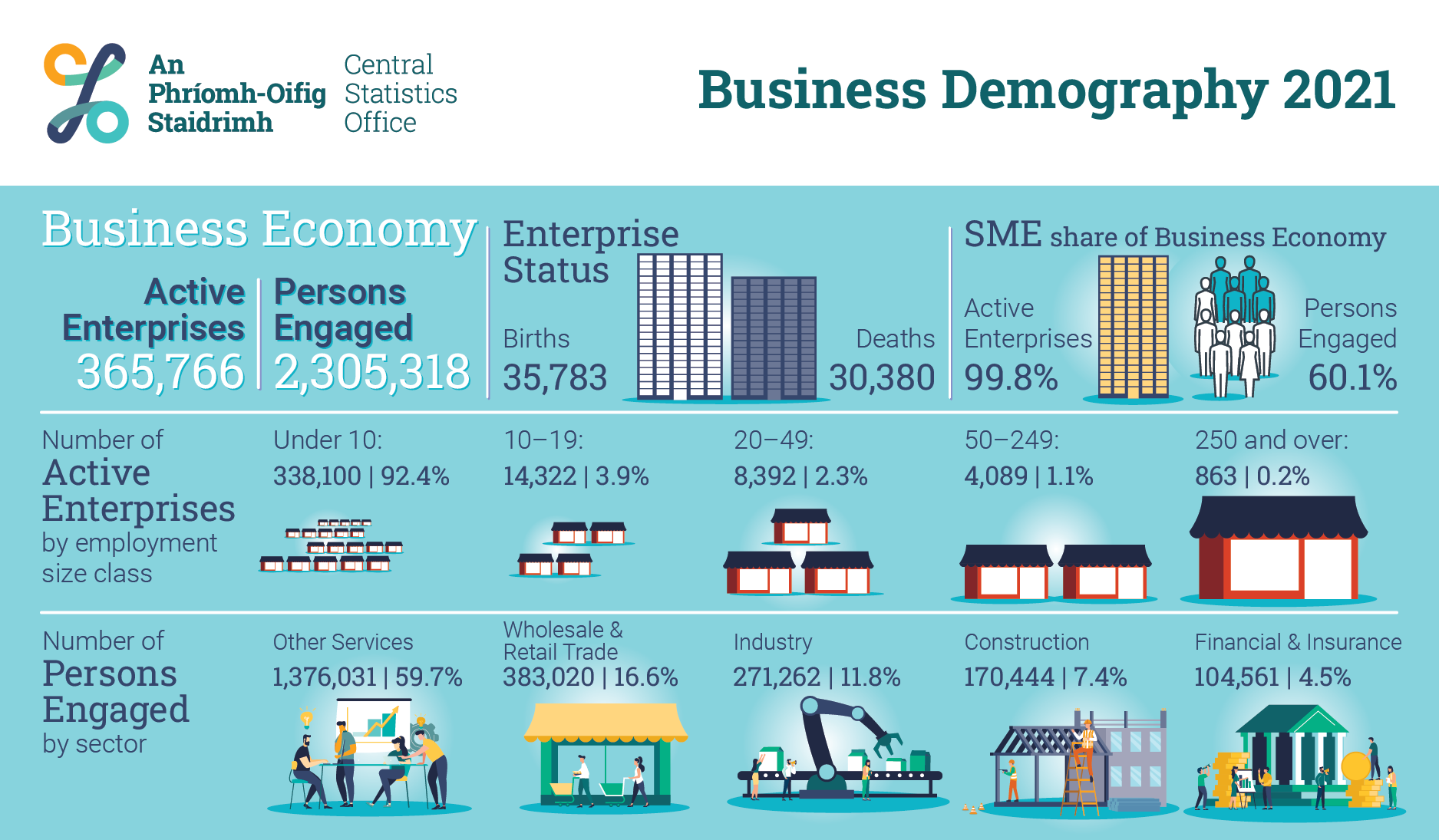 An Phríomh-Oifig Staidrimh

Central Statistics Office

Business Demography 2021

Business Economy

Active Enterprises
365,766

Persons Engaged
2,305,318

Enterprise Status

Births
35,783

Deaths
30,380

SME share of Business Economy

Active Enterprises
99.8%

Persons Engaged
60.1%

Number of Active Enterprises by employment size class

Under 10:
338,100 | 92.4%

10–19:
14,322 | 3.9%

20–49:
8,392 | 2.3%

50–249:
4,089 | 1.1%

250 and over:
863 | 0.2%

Number of Persons Engaged by sector

Other Services
1,376,031 | 59.7%

Wholesale & Retail Trade
383,020 | 16.6%

Industry
271,262 | 11.8%

Construction
170,444 | 7.4%

Financial & Insurance
104,561 | 4.5%