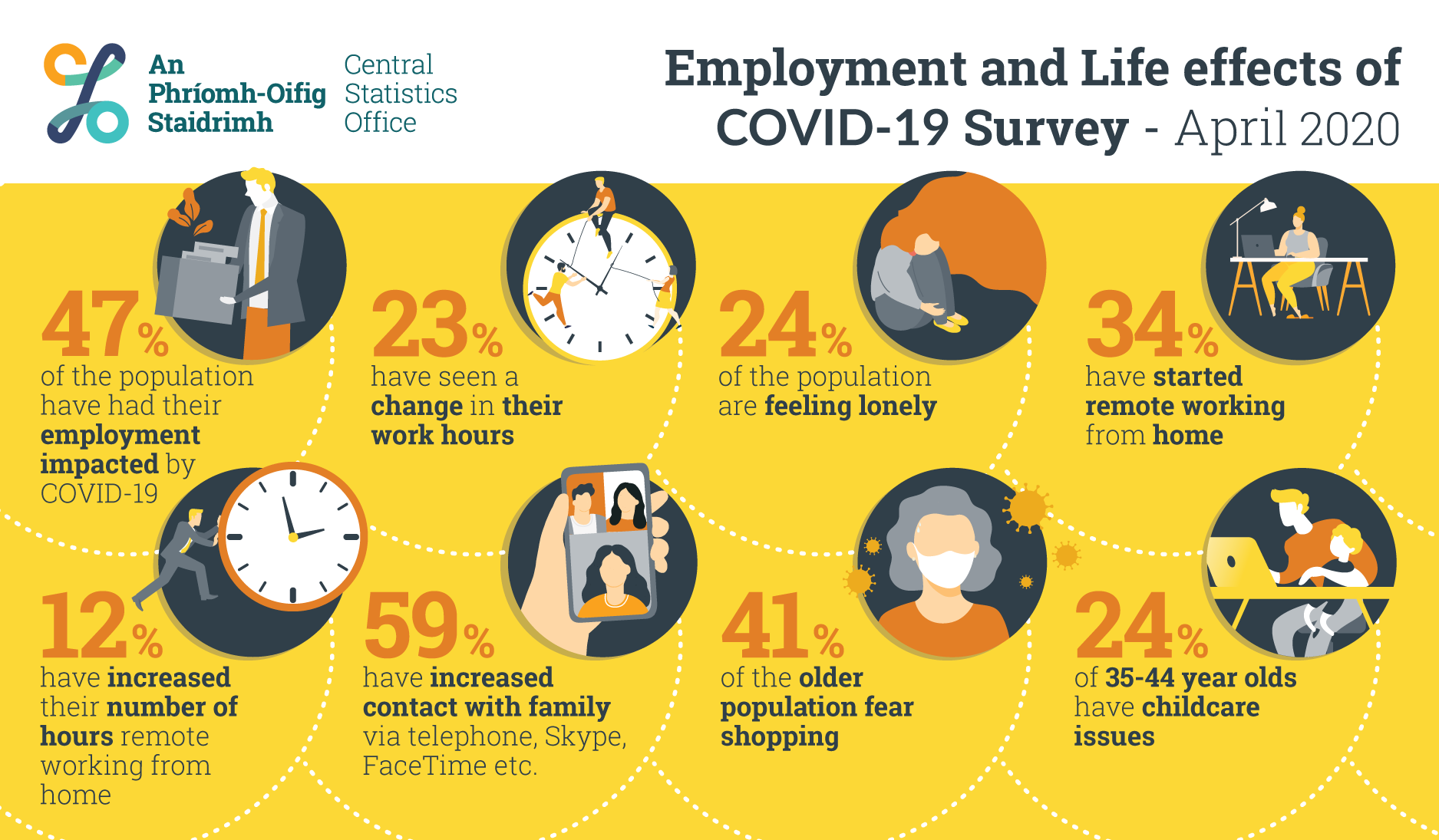 An Phríomh-Oifig Staidrimh

Central Statistics Office

Employment and Life effects of COVID-19 Survey - April 2020

47% of the population have had their employment impacted by COVID-19

23% have seen a change in their work hours

24% of the population are feeling lonely

34% have started remote working from home

12% have increased their number of hours remote working from home

59% have increased contact with family via telephone, Skype, FaceTime etc.

41% of the older population fear shopping

24% of 35-44 year olds have childcare issues