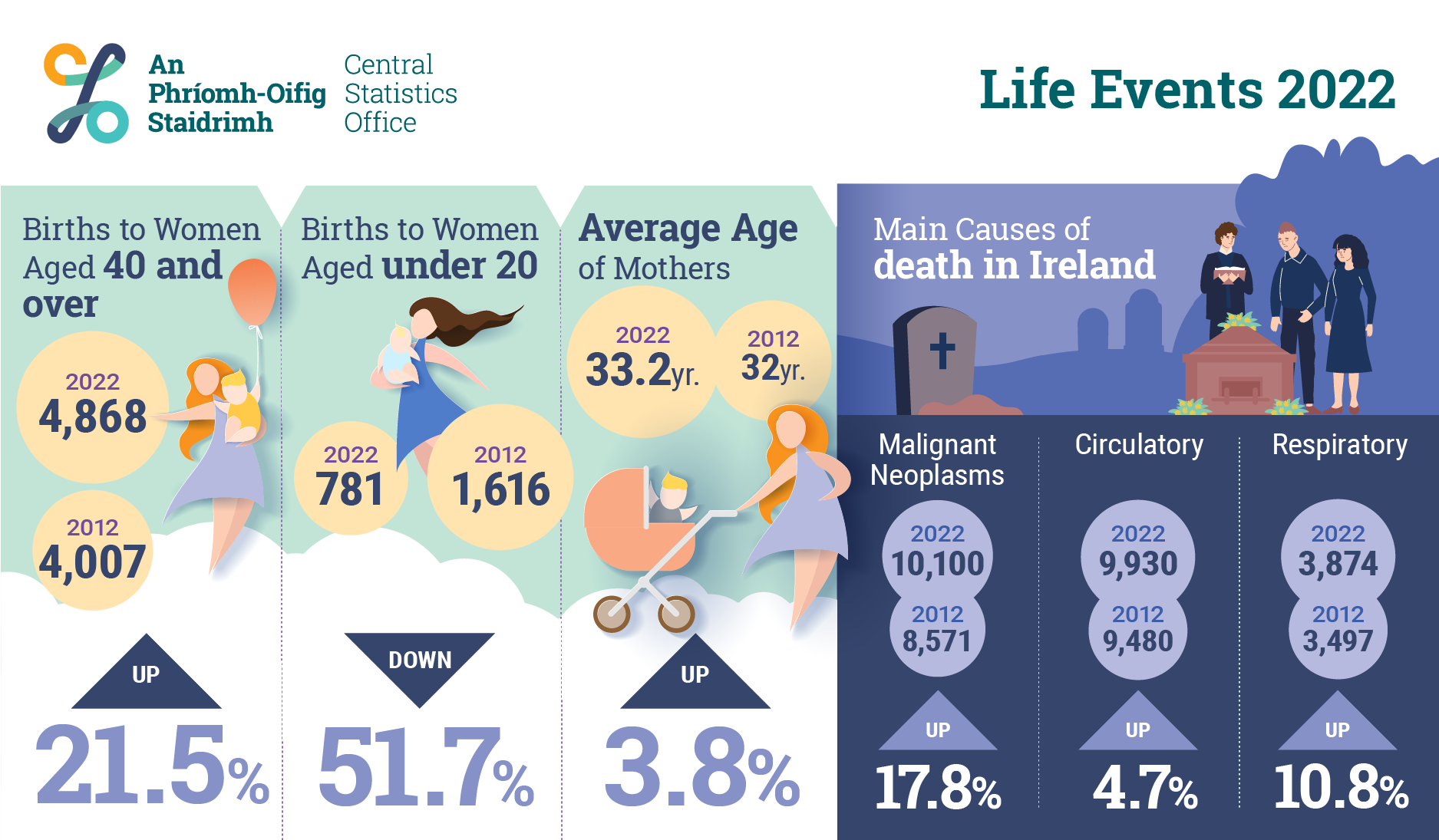 An Phríomh-Oifig Staidrimh

Central Statistics Office

Life Events 2022

Births to Women Aged 40 and over

2022
4,868

2012
4,007

UP

21.5%

Births to Women Aged under 20

2022
781

2012
1,616

DOWN

51.7%

Average Age of Mothers

2022
33.2yr.

2012
32yr.

UP

3.8%

Main Causes of death in Ireland

Malignant Neoplasms

2022
10,100

2012
8,571

UP

17.8%

Circulatory

2022
9,930

2012
9,480

UP

4.7%

Respiratory

2022
3,874

2012
3,497

UP

10.8%