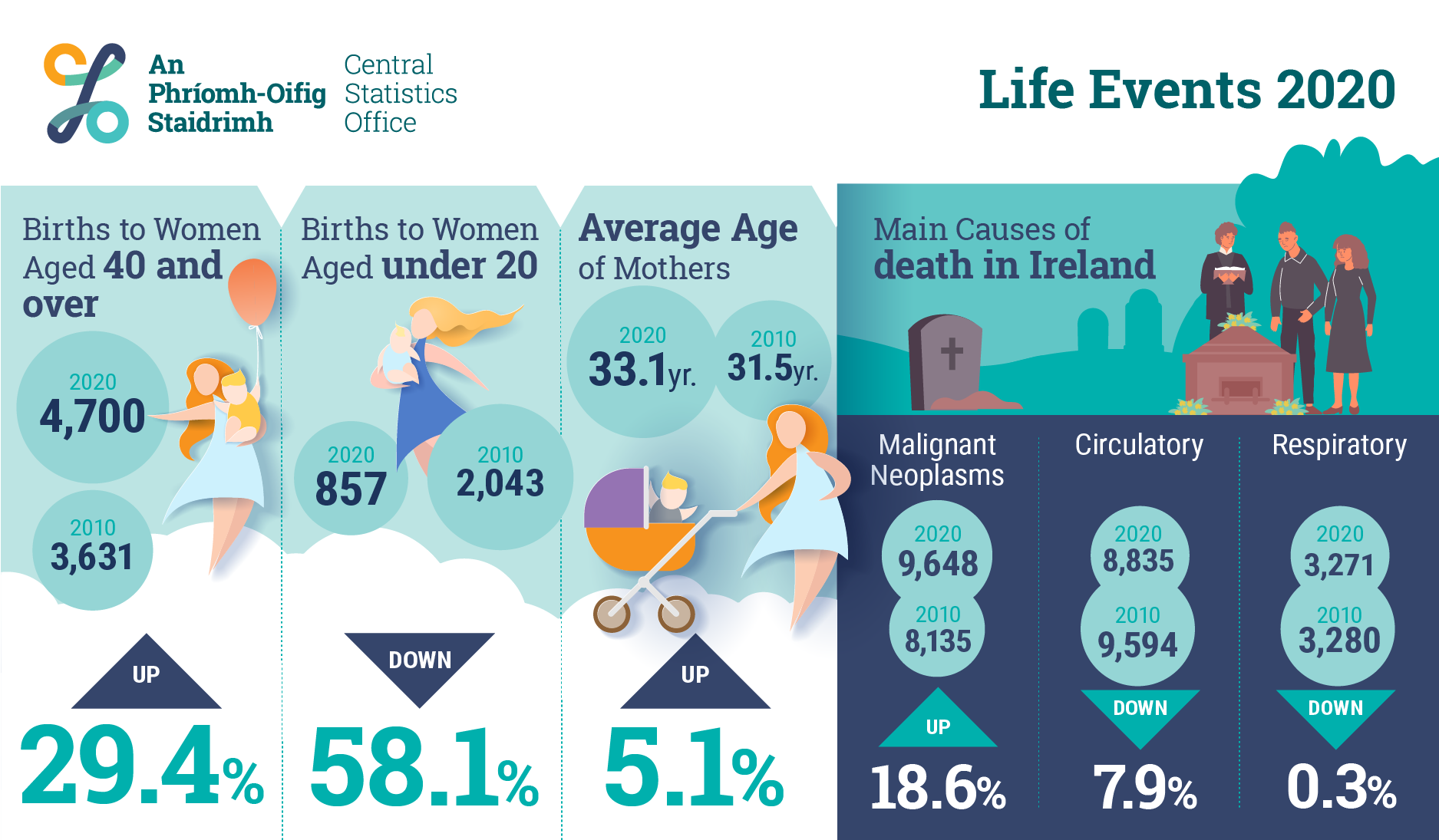 An Phríomh-Oifig Staidrimh

Central Statistics Office

Life Events 2020

Births to Women Aged 40 and over

2020
4,700

2010
3,631

UP

29.4%

Births to Women Aged under 20

2020
857

2010
2,043

DOWN

58.1%

Average Age of Mothers

2020
33.1yr.

2010
31.5yr.

UP

5.1%

Main Causes of death in Ireland

Malignant Neoplasms

2020
9,648

2010
8,135

UP

18.6%

Circulatory

2020
8,835

2010
9,594

DOWN

7.9%

Respiratory

2020
3,271

2010
3,280

DOWN

0.3%