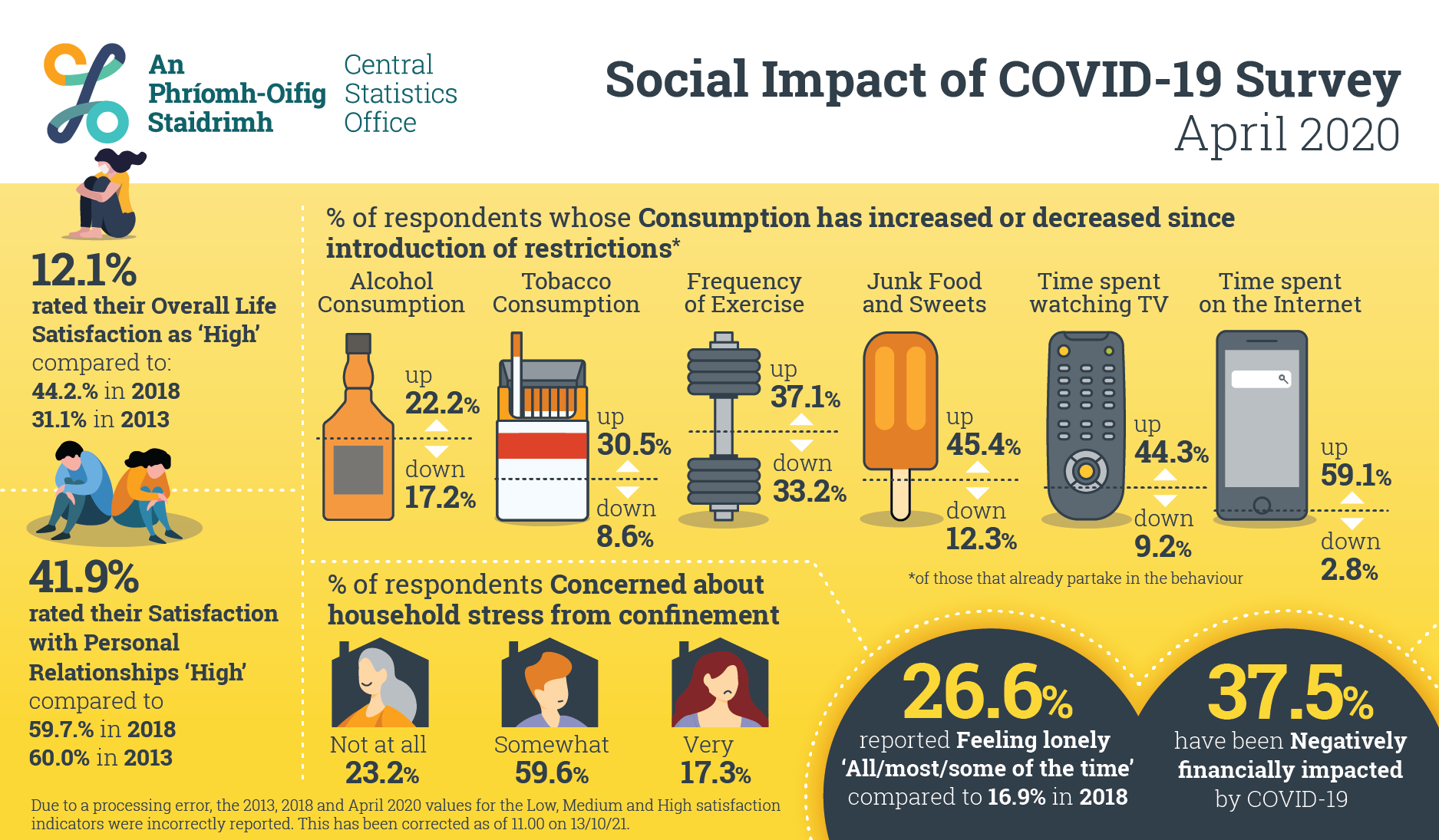 An Phríomh-Oifig Staidrimh

Central Statistics Office

Social Impact of COVID-19 Survey
April 2020

12.1%
rated their Overall Life Satisfaction as 'High'
compared to:
44.2.% in 2018
31.1% in 2013

41.9%
rated their Satisfaction with Personal Relationships 'High'
compared to
59.7.% in 2018
60.0% in 2013

% of respondents whose Consumption has increased or decreased since introduction of restrictions*

Alcohol Consumption
up 22.2%
down 17.2%

Tobacco Consumption
up 30.5%
down 8.6%

Frequency of Exercise
up 37.1%
down 33.2%

Junk Food and Sweets
up 45.4%
down 12.3%

Time spent watching TV
up 44.3%
down 9.2%

Time spent on the Internet
up 59.1%
down 2.8%

*of those that already partake in the behaviour

% of respondents Concerned about household stress from confinement

Not at all
23.2%

Somewhat
59.6%

Very
17.3%

26.6%
reported Feeling lonely 'All/most/some of the time' compared to 16.9% in 2018

37.5%
have been Negatively financially impacted by COVID-19

Due to a processing error, the 2013, 2018 and April 2020 values for the Low, Medium and High satisfaction indicators were incorrectly reported. This has been corrected as of 11.00 on 13/10/21.