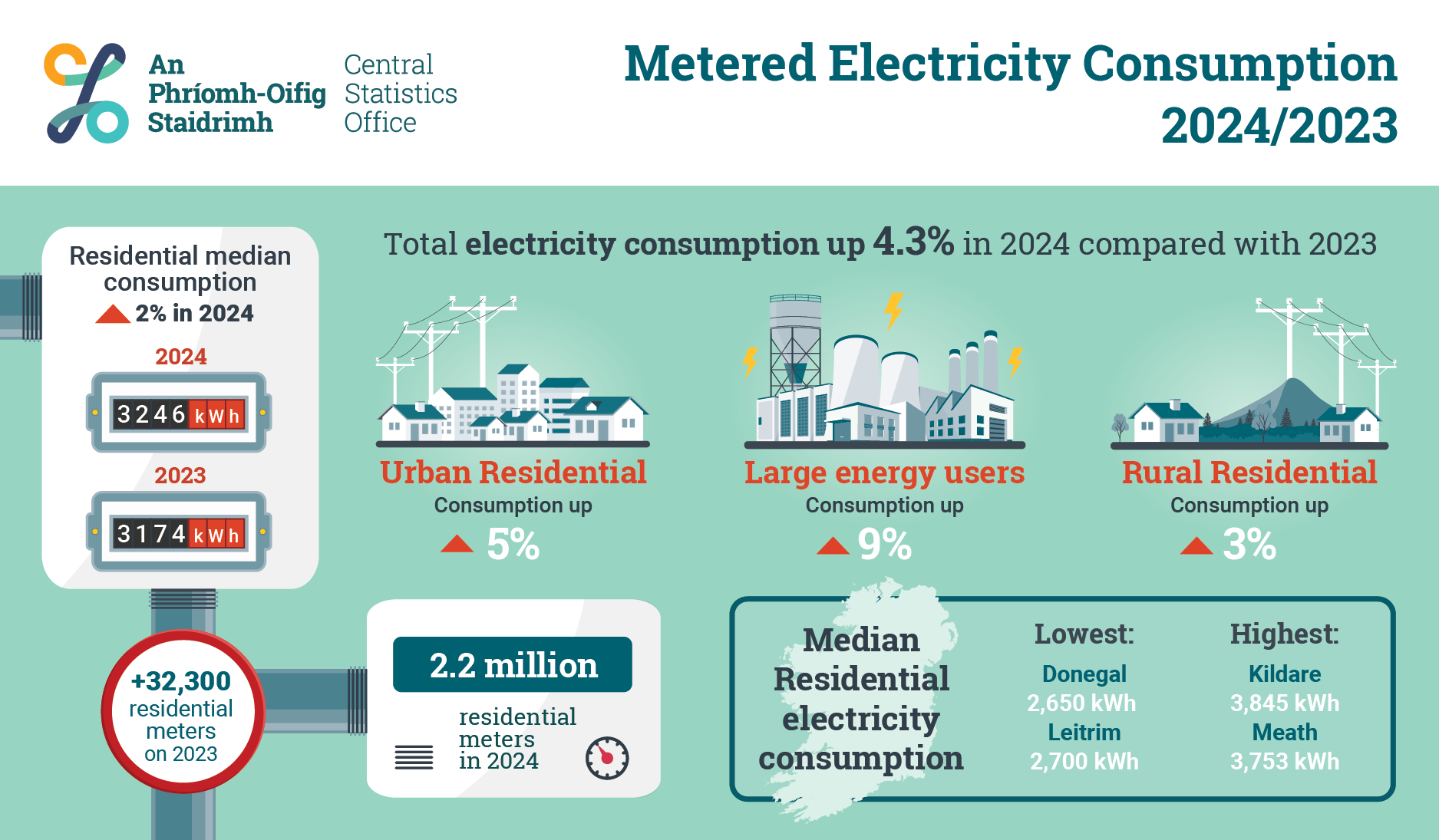 An Phríomh-Oifig Staidrimh

Central Statistics Office

Metered Electricity Consumption 2024/2023

Residential median consumption
2% in 2024

2024
3246 kWh

2023
3174 kWh

+32,300 residential meters on 2023

Total electricity consumption up 4.3% in 2024 compared with 2023

Urban Residential
Consumption up
5%

Large energy users
Consumption up
9%

Rural Residential
Consumption up
3%

2.2 million
residential meters in 2024

Median Residential electricity consumption

Lowest:
Donegal
2,650 kWh
Leitrim
2,700 kWh

Highest:
Kildare
3,845 kWh
Meath
3,753 kWh