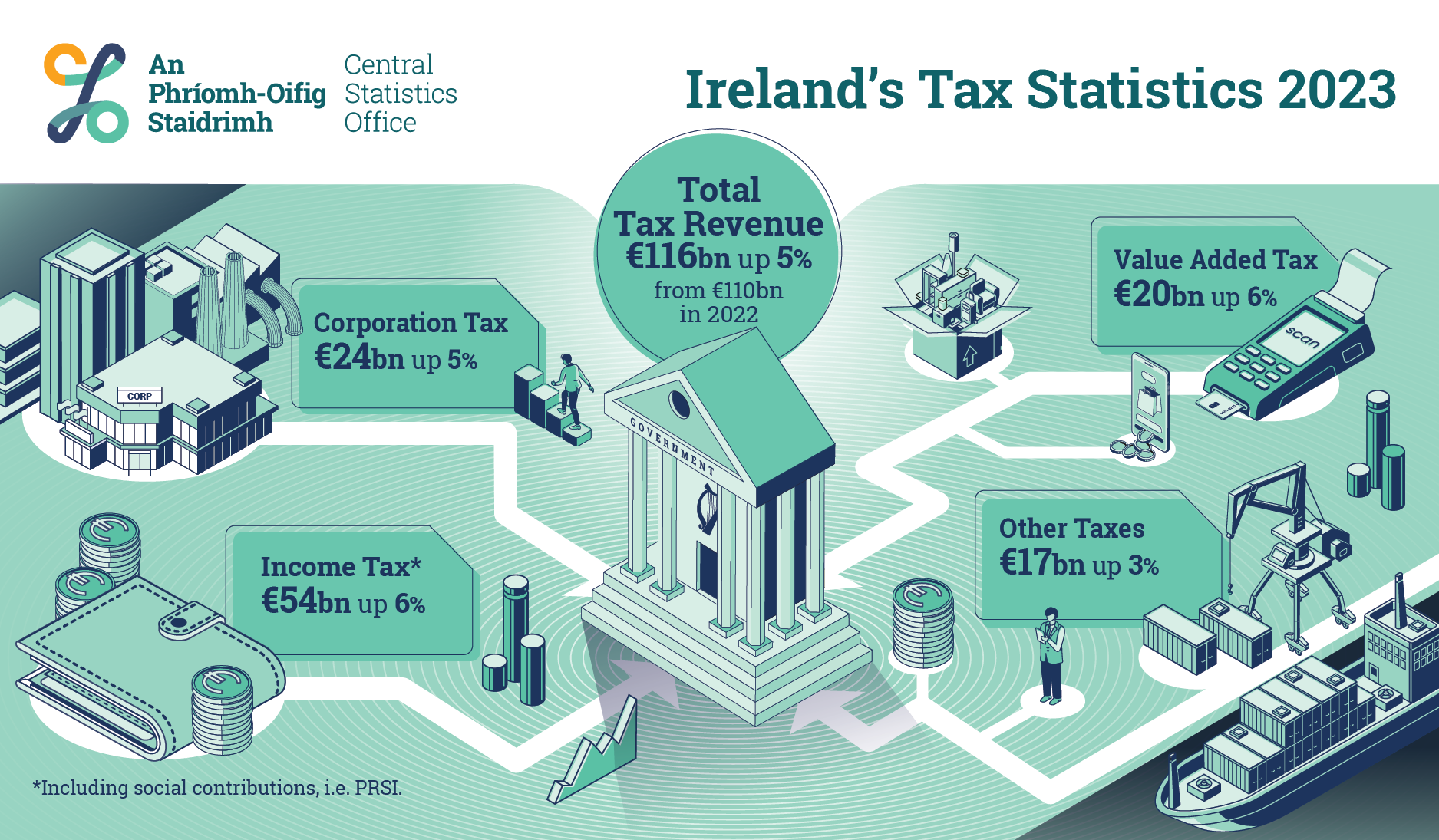 An Phríomh-Oifig Staidrimh

Central Statistics Office

Ireland's Tax Statistics 2023

Total Tax Revenue €116bn up 5% from €110bn in 2022

Corporation Tax €24bn up 5%

CORP

GOVERNMENT

Value Added Tax €20bn up 6%

scan

Income Tax* €54bn up 6%

Other Taxes €17bn up 3%

*Including social contributions, i.e. PRSI.