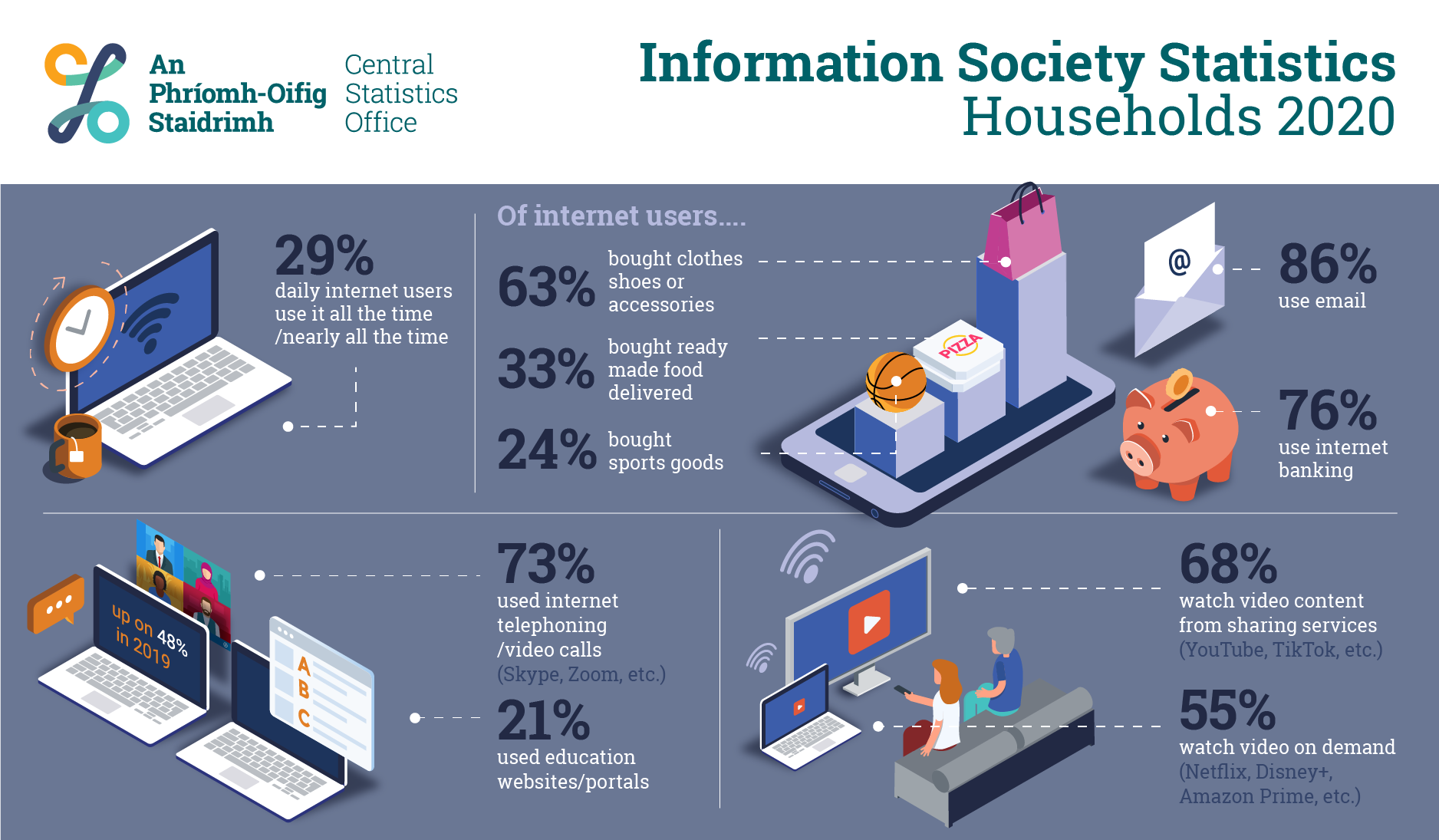 An Phríomh-Oifig Staidrimh

Central Statistics Office

Information Society Statistics
Households 2020

29%
daily internet users use it all the time /nearly all the time

Of internet users....

63% bought clothes shoes or accessories

33% bought ready made food delivered

24% bought sports goods

PIZZA

@

86%
use email

76%
use internet banking

up on 48% in 2019

A
B
C

73%
used internet telephoning /video calls
(Skype, Zoom, etc.)

21%
used education websites/portals

68%
watch video content from sharing services
(YouTube, TikTok, etc.)

55%
watch video on demand
(Netflix, Disney+, Amazon Prime, etc.)