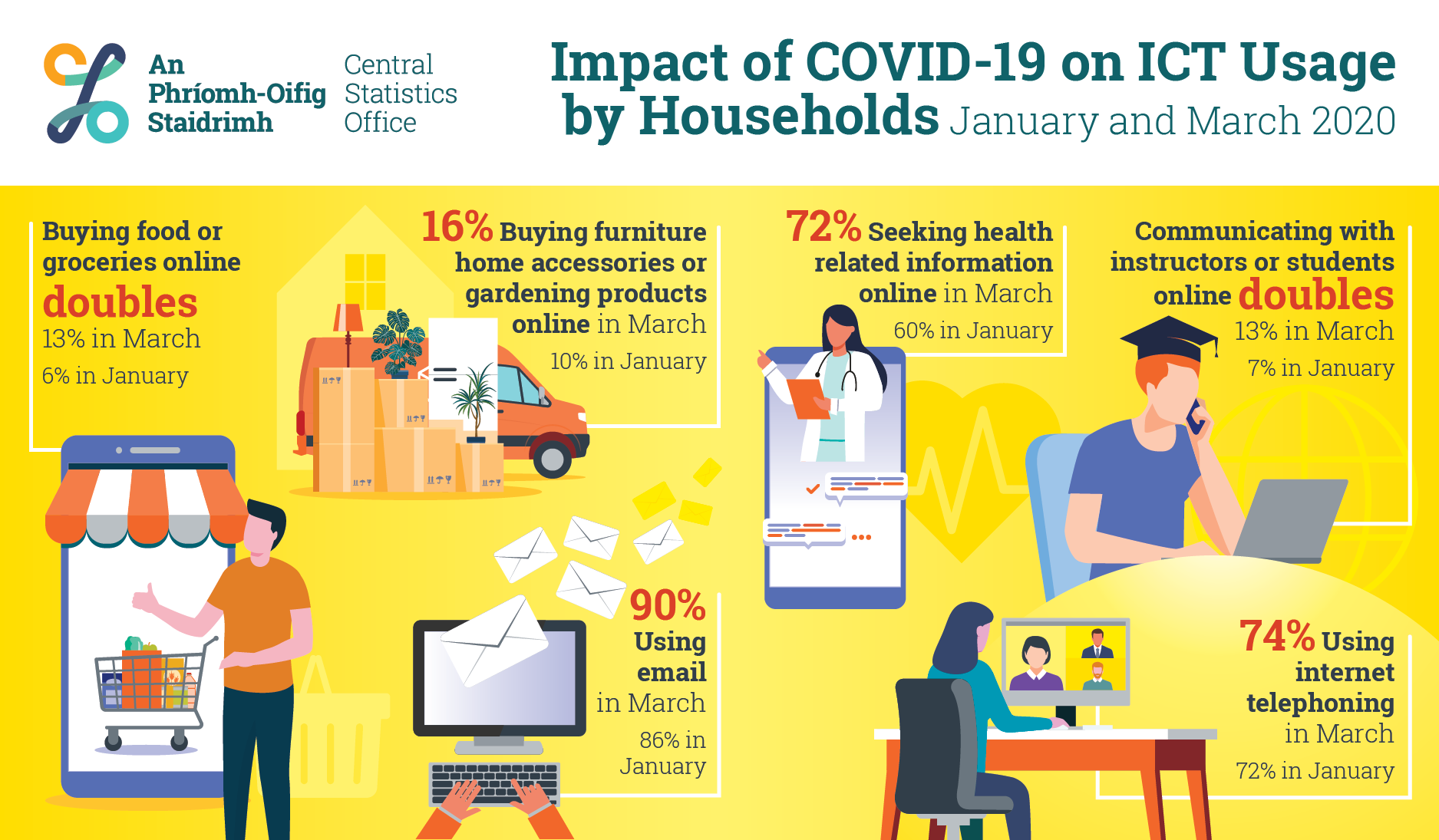 An Phríomh-Oifig Staidrimh

Central Statistics Office

Impact of COVID-19 on ICT Usage by Households January and March 2020

Buying food or groceries online doubles
13% in March
6% in January

16% Buying furniture home accessories or gardening products online in March
10% in January

72% Seeking health related information online in March
60% in January

Communicating with instructors or students online doubles
13% in March
7% in January

90% Using email in March
86% in January

74% Using internet telephoning in March
72% in January