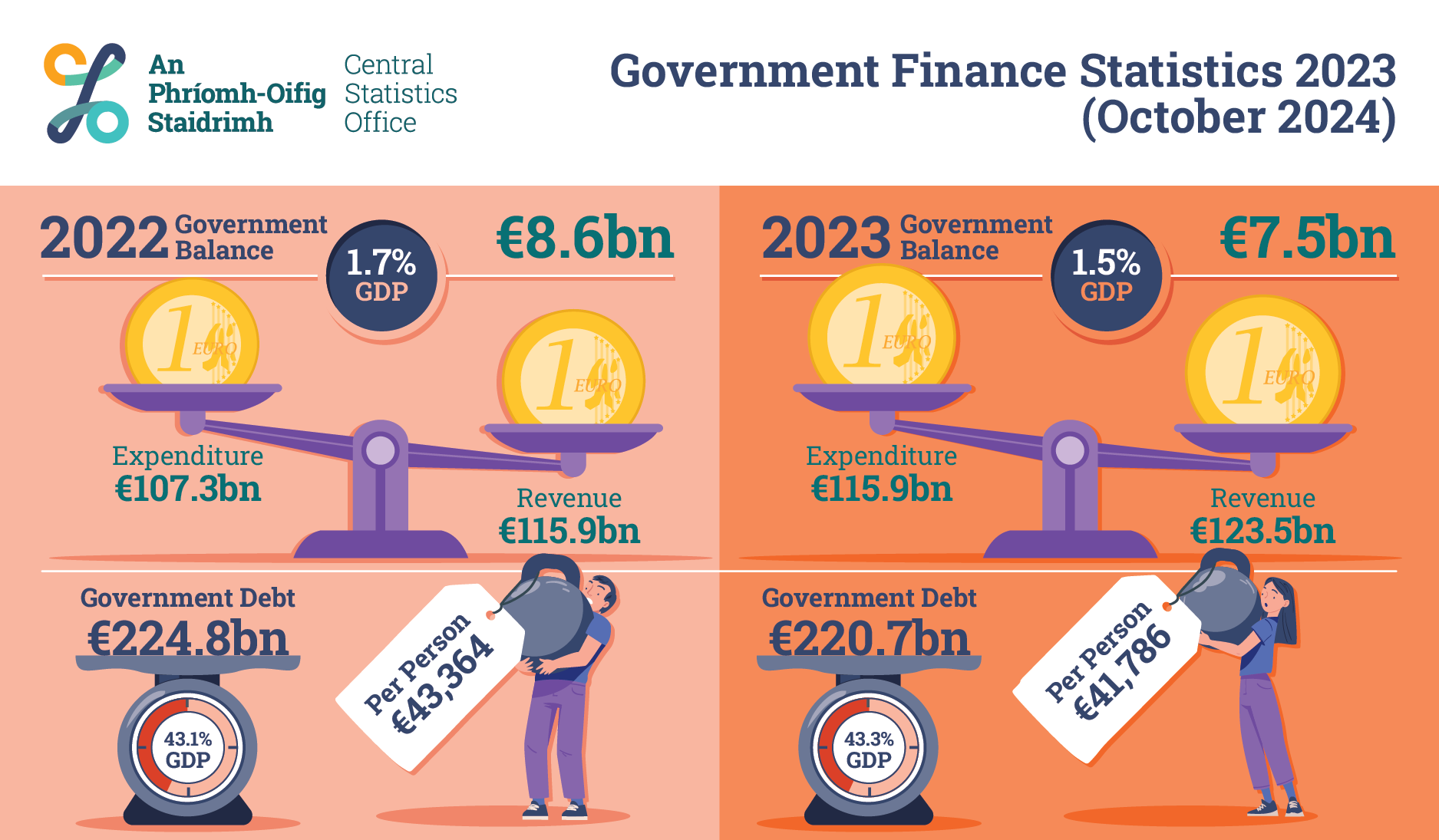 An Phríomh-Oifig Staidrimh

Central Statistics Office

Government Finance Statistics 2023 (October 2024)

2022 Government Balance

1.7% GDP

€8.6bn

1 EURO

1 EURO

Expenditure €107.3bn

Revenue €115.9bn

Government Debt €224.8bn

43.1% GDP

Per Person €43,364

2023 Government Balance

1.5% GDP

€7.5bn

1 EURO

1 EURO

Expenditure €115.9bn

Revenue €123.5bn

Government Debt €220.7bn

43.3% GDP

Per Person €41,786