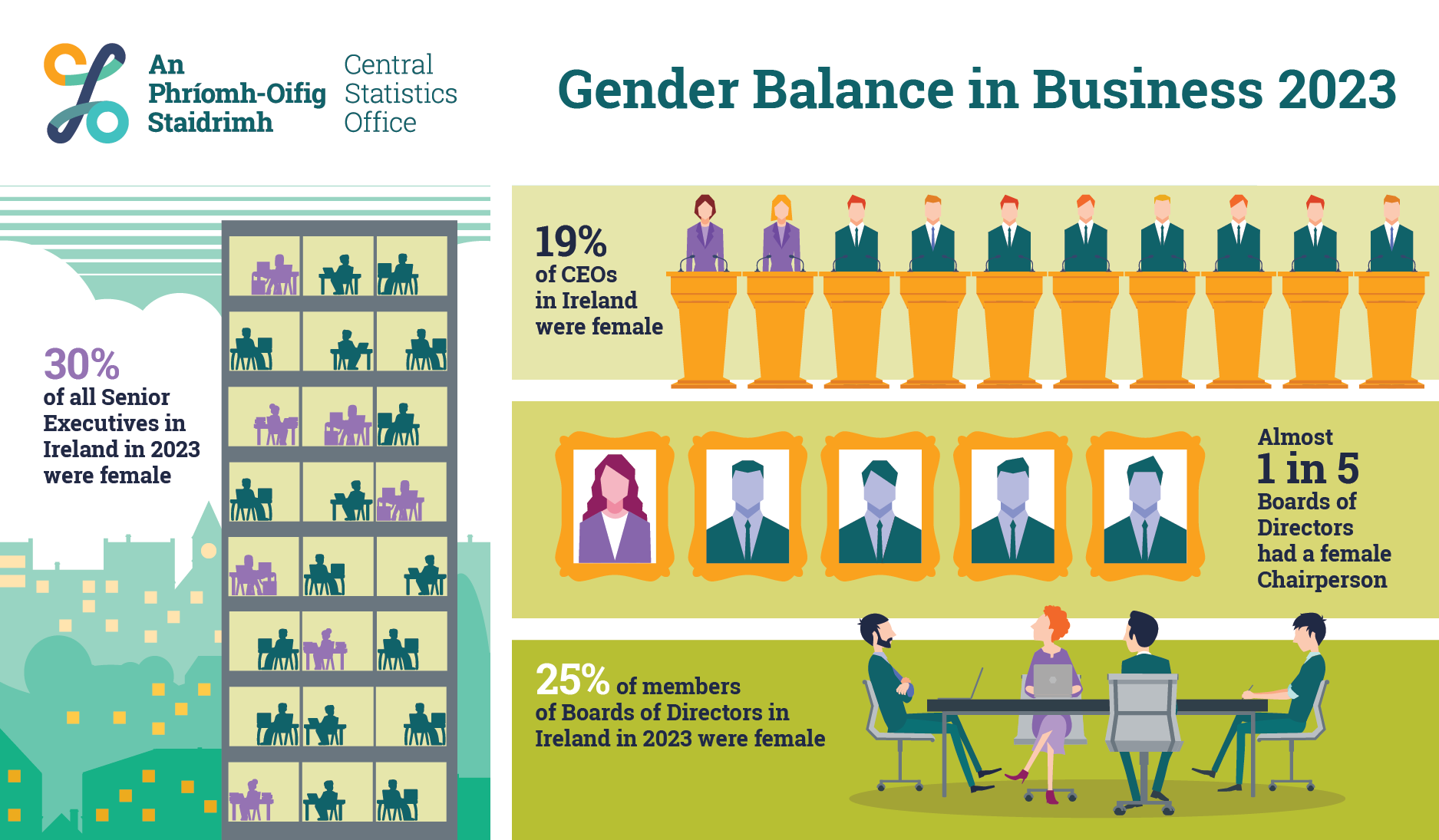 An Phríomh-Oifig Staidrimh

Central Statistics Office

Gender Balance in Business 2023

30% of all Senior Executives in Ireland in 2023 were female

19% of CEOs in Ireland were female

Almost 1 in 5 Boards of Directors had a female Chairperson

25% of members of Boards of Directors in Ireland in 2023 were female