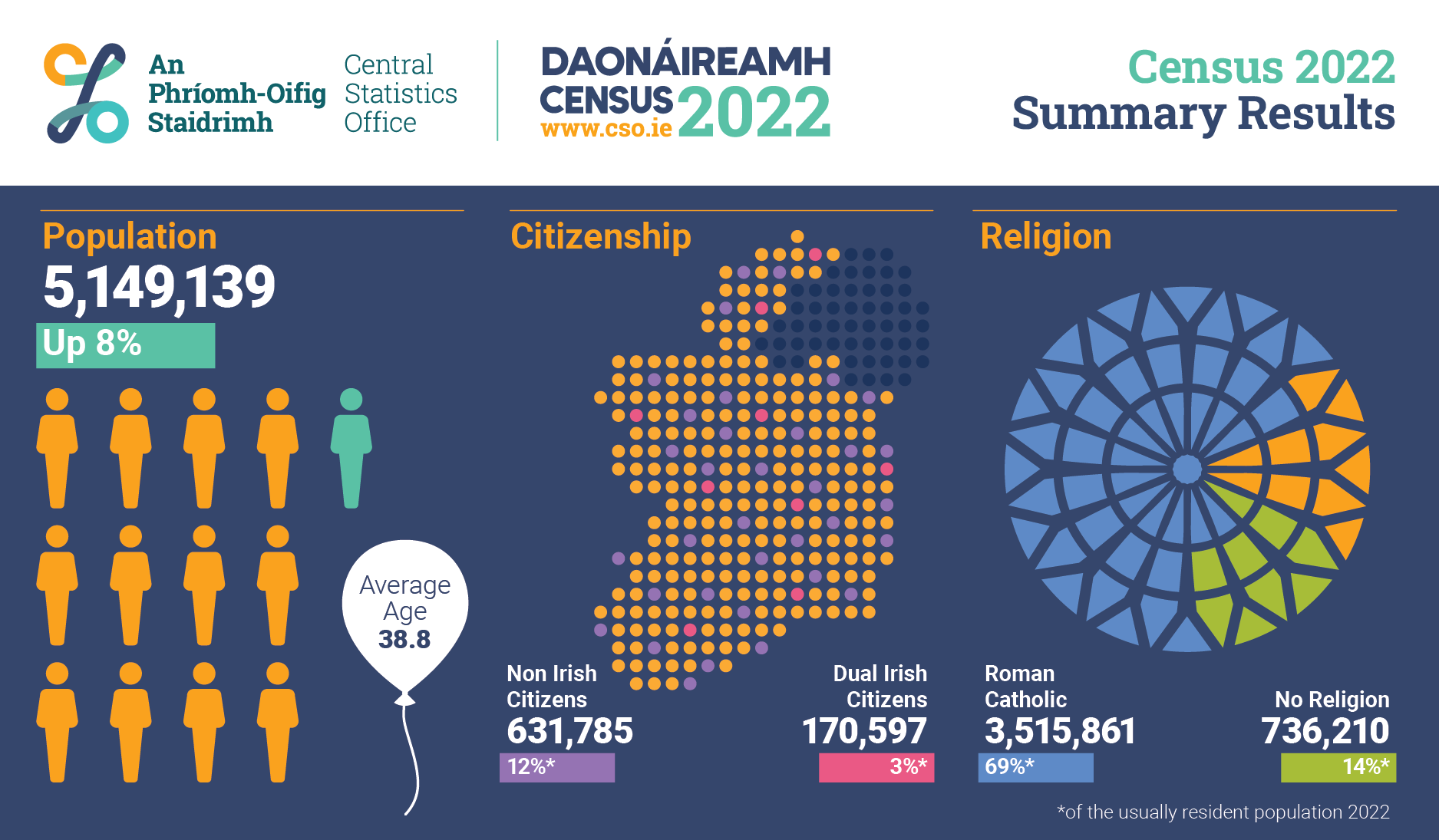 An Phríomh-Oifig Staidrimh

Central Statistics Office

DAONÁIREAMH CENSUS 2022
www.cso.ie

Census 2022
Summary Results

Population
5,149,139
Up 8%

Average Age
38.8

Citizenship

Non Irish Citizens
631,785
12%*

Dual Irish Citizens
170,597
3%*

Religion

Roman Catholic
3,515,861
69%*

No Religion
736,210
14%*

*of the usually resident population 2022