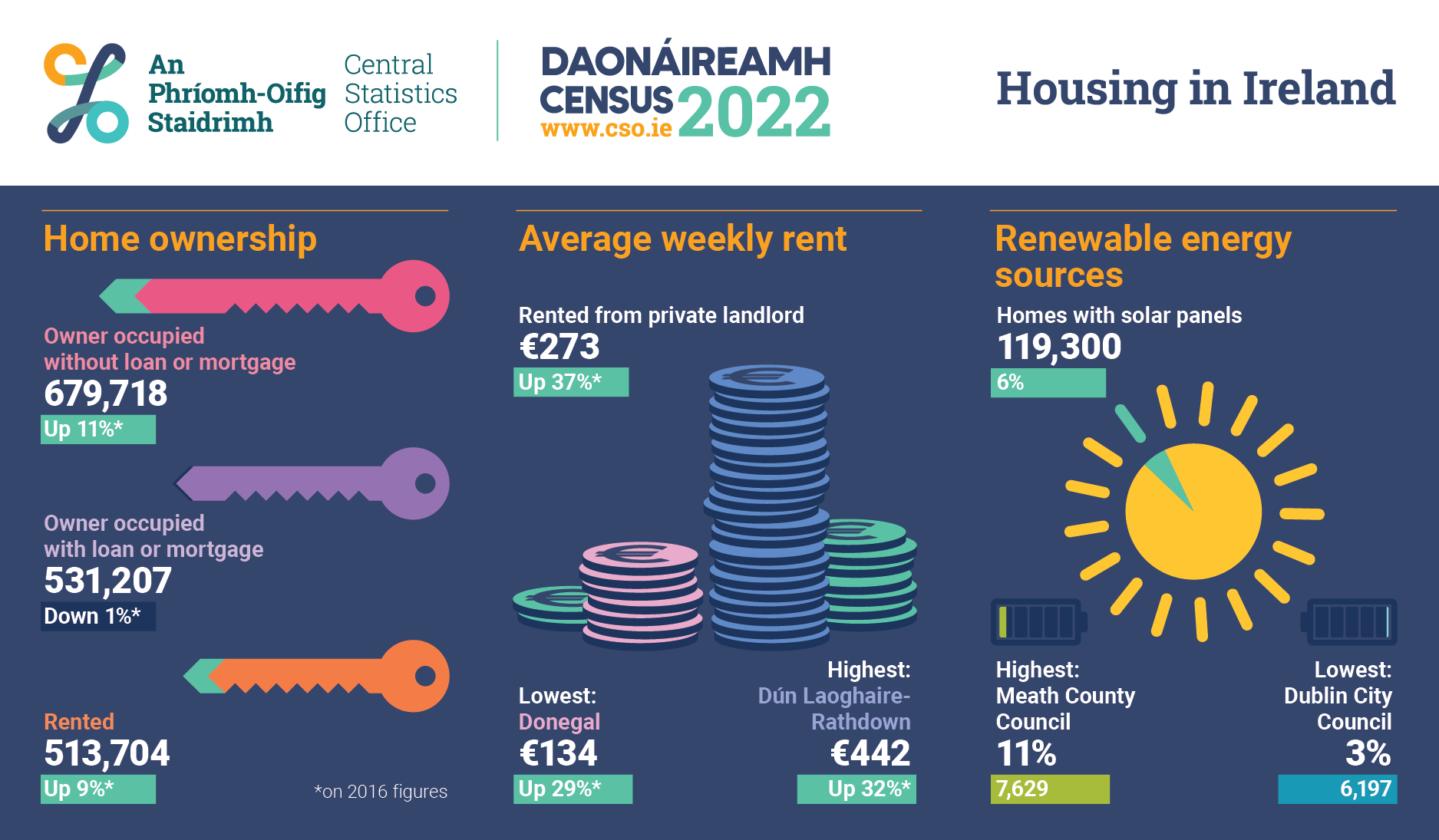 An Phríomh-Oifig Staidrimh

Central Statistics Office

DAONÁIREAMH CENSUS 2022
www.cso.ie

Housing in Ireland

Home ownership

Owner occupied without loan or mortgage
679,718
Up 11%*

Owner occupied with loan or mortgage
531,207
Down 1%*

Rented
513,704
Up 9%*

*on 2016 figures

Average weekly rent

Rented from private landlord
€273
Up 37%*

Lowest:
Donegal
€134
Up 29%*

Highest:
Dún Laoghaire-Rathdown
€442
Up 32%*

Renewable energy sources

Homes with solar panels
119,300
6%

Highest:
Meath County Council
11%
7,629

Lowest:
Dublin City Council
3%
6,197