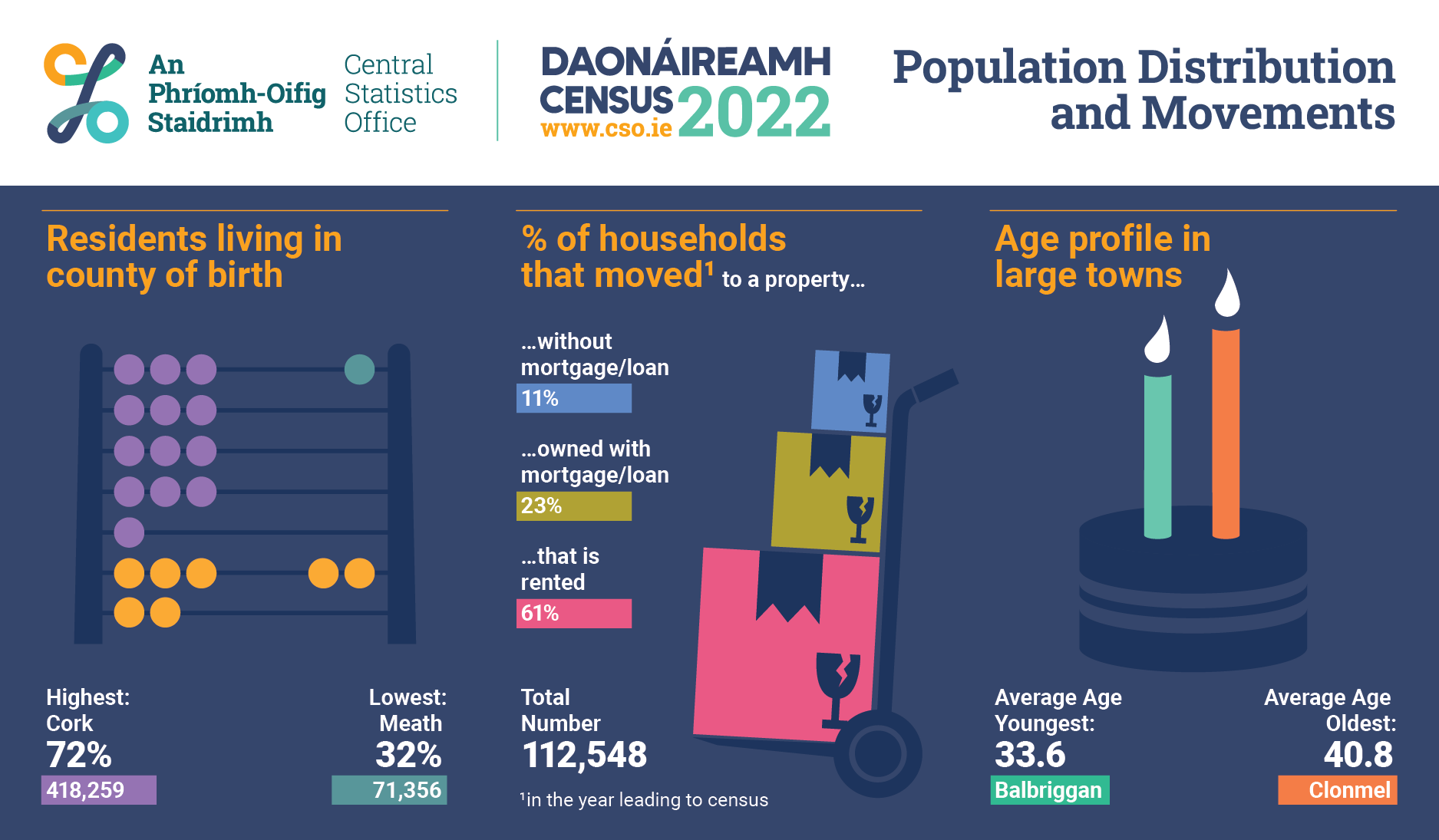 An Phríomh-Oifig Staidrimh

Central Statistics Office

DAONÁIREAMH CENSUS 2022 www.cso.ie

Population Distribution and Movements

Residents living in county of birth

Highest: Cork
72%
418,259

Lowest: Meath
32%
71,356

% of households that moved$^1$ to a property...

...without mortgage/loan
11%

...owned with mortgage/loan
23%

...that is rented
61%

Total Number
112,548

$^1$in the year leading to census

Age profile in large towns

Average Age Youngest:
33.6
Balbriggan

Average Age Oldest:
40.8
Clonmel