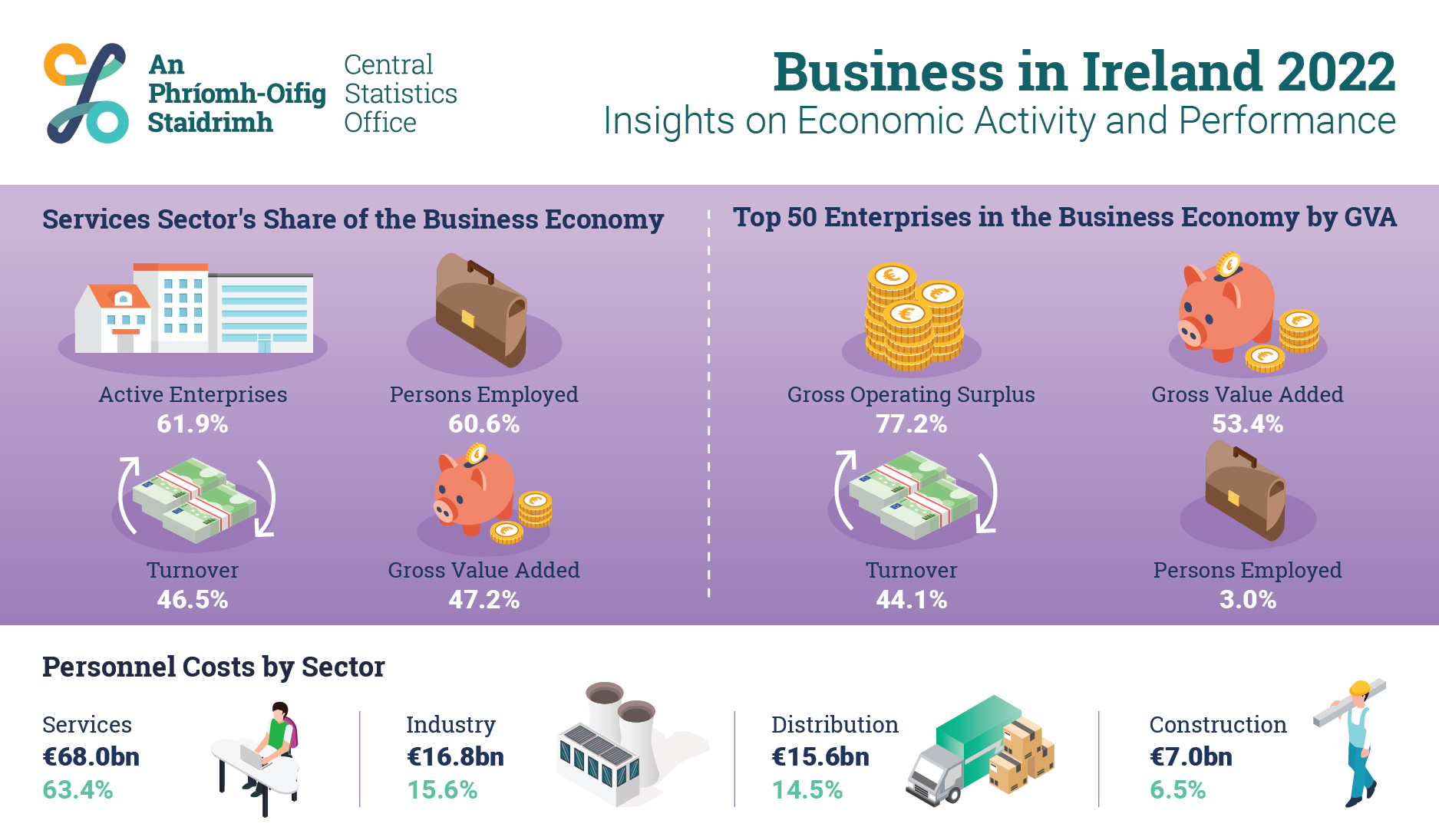 An Phríomh-Oifig Staidrimh

Central Statistics Office

Business in Ireland 2022
Insights on Economic Activity and Performance

Services Sector's Share of the Business Economy

Active Enterprises
61.9%

Persons Employed
60.6%

Turnover
46.5%

Gross Value Added
47.2%

Top 50 Enterprises in the Business Economy by GVA

Gross Operating Surplus
77.2%

Gross Value Added
53.4%

Turnover
44.1%

Persons Employed
3.0%

Personnel Costs by Sector

Services
€68.0bn
63.4%

Industry
€16.8bn
15.6%

Distribution
€15.6bn
14.5%

Construction
€7.0bn
6.5%